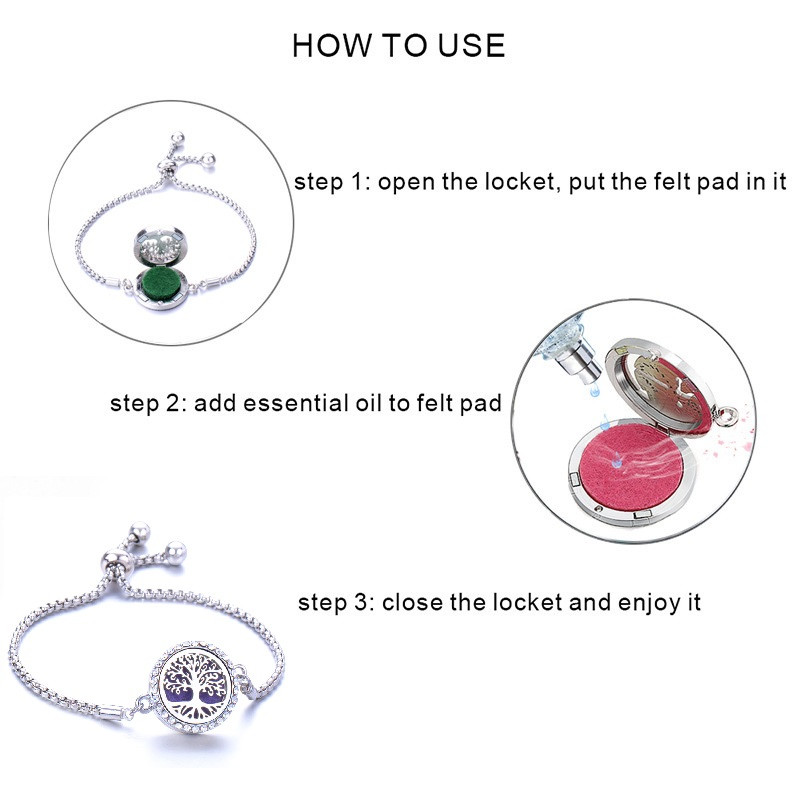 HOW TO USE

step 1: open the locket, put the felt pad in it

step 2: add essential oil to felt pad

step 3: close the locket and enjoy it