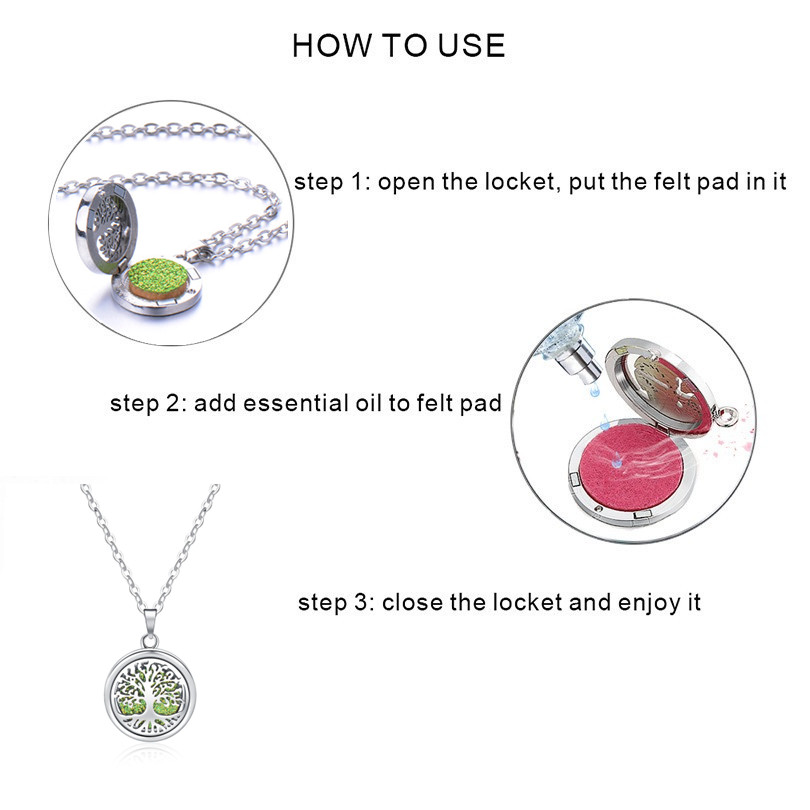 HOW TO USE

step 1: open the locket, put the felt pad in it

step 2: add essential oil to felt pad

step 3: close the locket and enjoy it